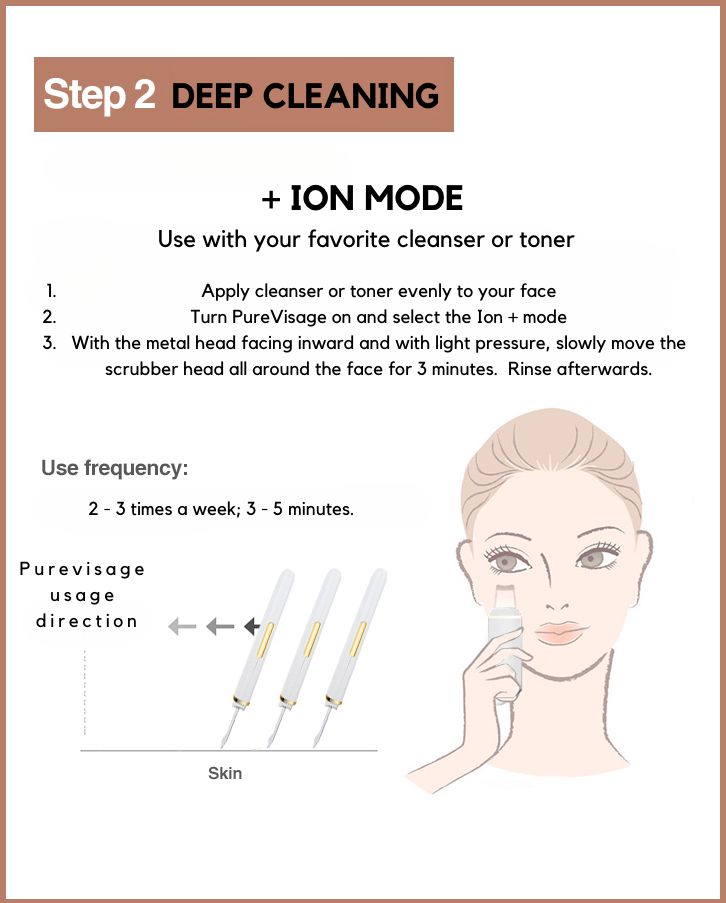 Step 2 DEEP CLEANING

+ ION MODE

Use with your favorite cleanser or toner

1. Apply cleanser or toner evenly to your face
2. Turn PureVisage on and select the Ion + mode
3. With the metal head facing inward and with light pressure, slowly move the scrubber head all around the face for 3 minutes. Rinse afterwards.

Use frequency:

2 - 3 times a week; 3 - 5 minutes.

Purevisage usage direction

Skin