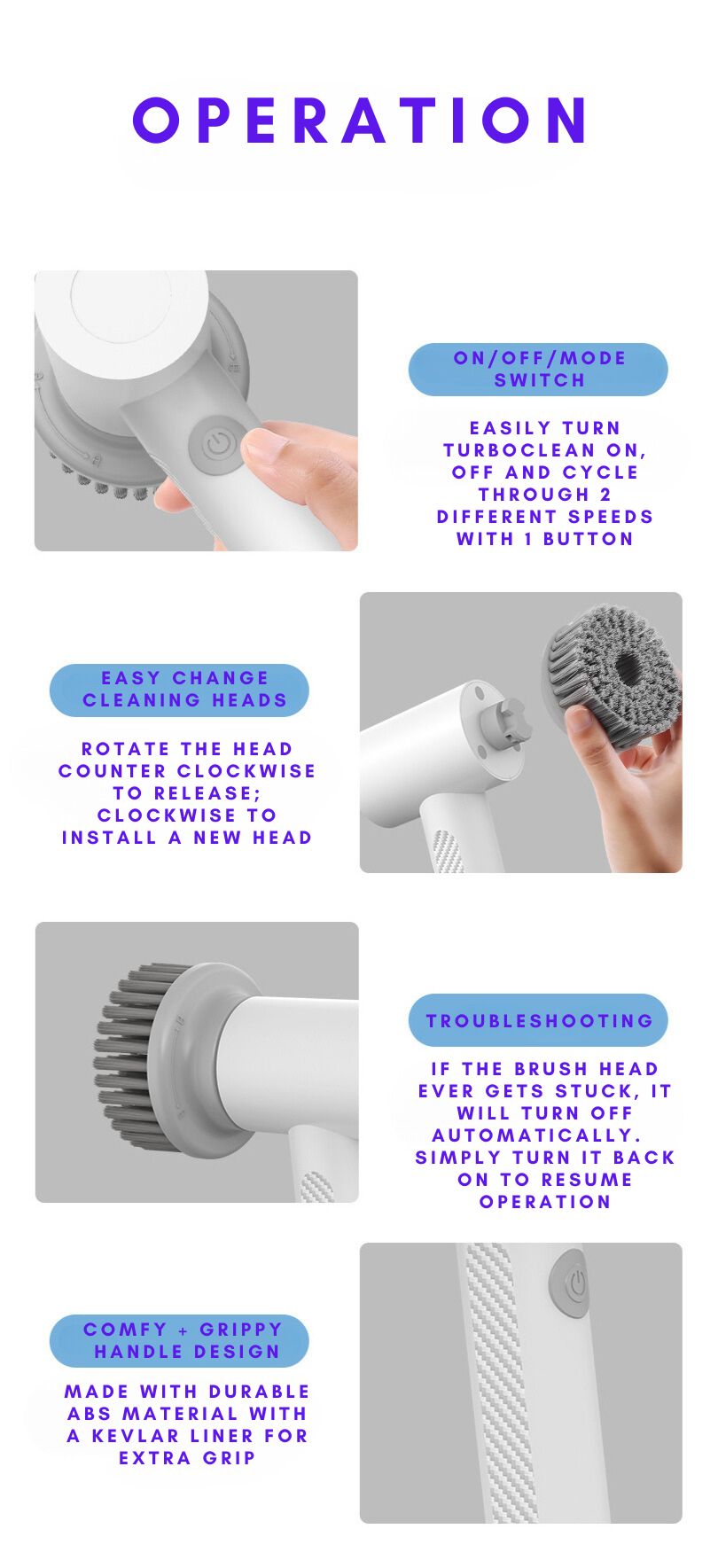 OPERATION

ON/OFF/MODE SWITCH

EASILY TURN TURBOCLEAN ON, OFF AND CYCLE THROUGH 2 DIFFERENT SPEEDS WITH 1 BUTTON

EASY CHANGE CLEANING HEADS

ROTATE THE HEAD COUNTER CLOCKWISE TO RELEASE; CLOCKWISE TO INSTALL A NEW HEAD

TROUBLESHOOTING

IF THE BRUSH HEAD EVER GETS STUCK, IT WILL TURN OFF AUTOMATICALLY. SIMPLY TURN IT BACK ON TO RESUME OPERATION

COMFY + GRIPPY HANDLE DESIGN

MADE WITH DURABLE ABS MATERIAL WITH A KEVLAR LINER FOR EXTRA GRIP