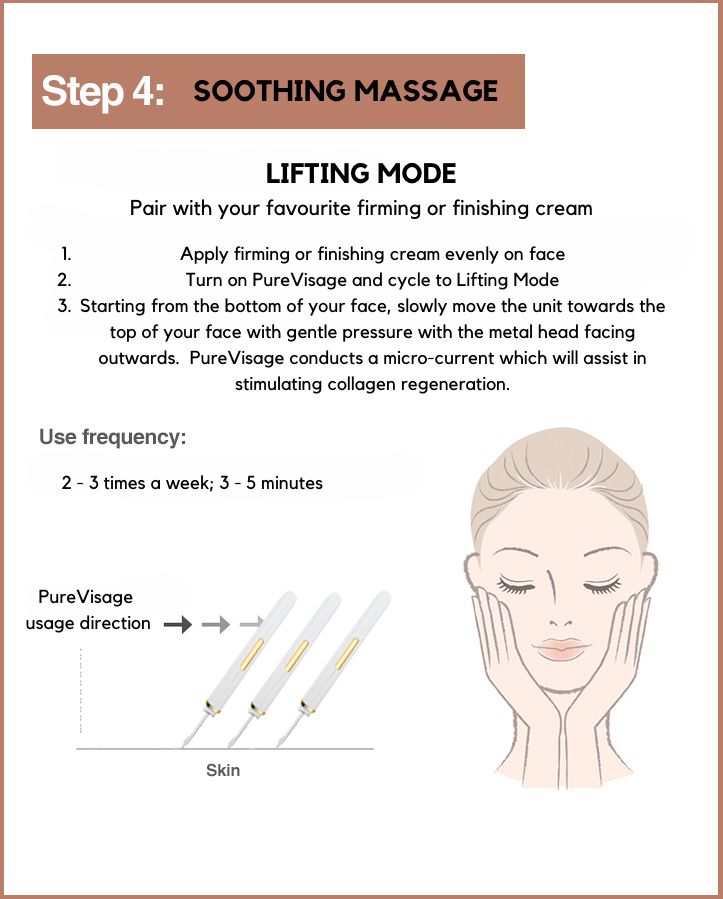 Step 4: SOOTHING MASSAGE

LIFTING MODE

Pair with your favourite firming or finishing cream

1. Apply firming or finishing cream evenly on face
2. Turn on PureVisage and cycle to Lifting Mode
3. Starting from the bottom of your face, slowly move the unit towards the top of your face with gentle pressure with the metal head facing outwards. PureVisage conducts a micro-current which will assist in stimulating collagen regeneration.

Use frequency:

2 - 3 times a week; 3 - 5 minutes

PureVisage usage direction

Skin