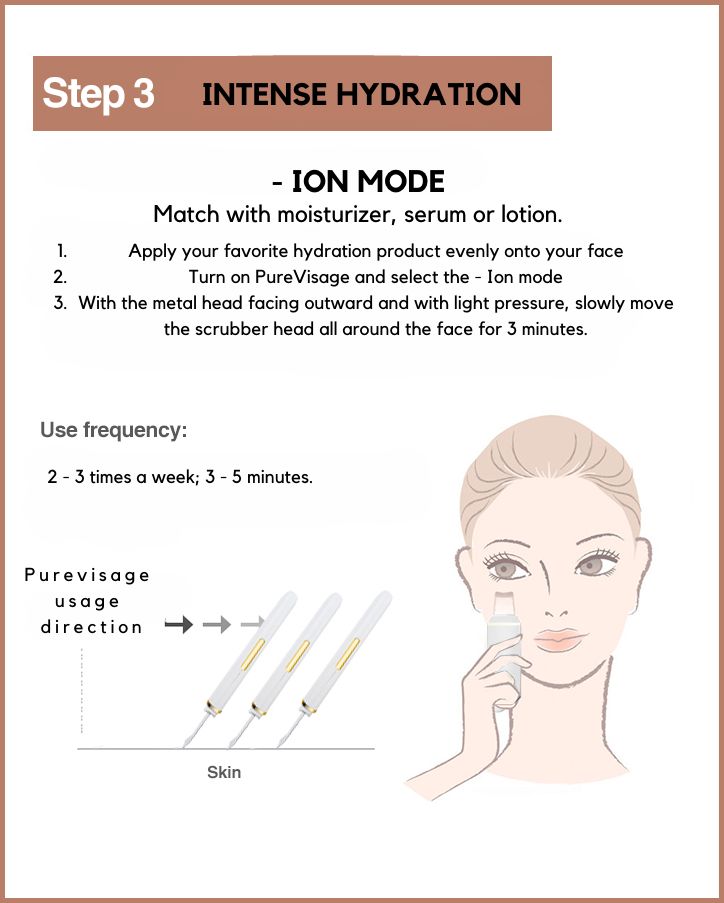 Step 3 INTENSE HYDRATION

- ION MODE

Match with moisturizer, serum or lotion.

1. Apply your favorite hydration product evenly onto your face
2. Turn on PureVisage and select the - Ion mode
3. With the metal head facing outward and with light pressure, slowly move the scrubber head all around the face for 3 minutes.

Use frequency:

2 - 3 times a week; 3 - 5 minutes.

Purevisage usage direction

Skin