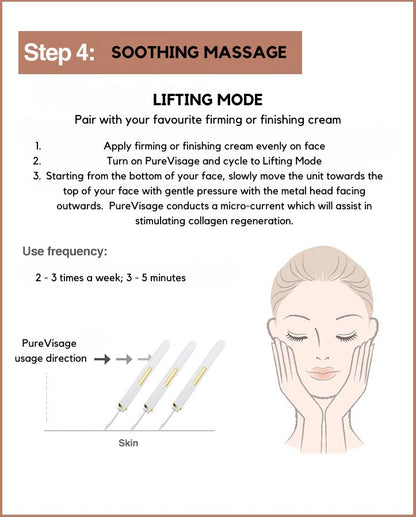 Step 4: SOOTHING MASSAGE

LIFTING MODE

Pair with your favourite firming or finishing cream

1. Apply firming or finishing cream evenly on face
2. Turn on PureVisage and cycle to Lifting Mode
3. Starting from the bottom of your face, slowly move the unit towards the top of your face with gentle pressure with the metal head facing outwards. PureVisage conducts a micro-current which will assist in stimulating collagen regeneration.

Use frequency:

2 - 3 times a week; 3 - 5 minutes

PureVisage usage direction

Skin