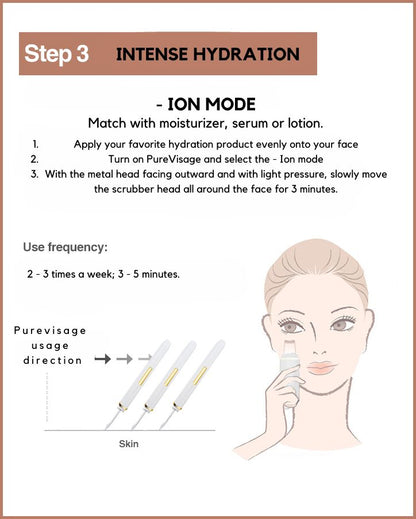 Step 3 INTENSE HYDRATION

- ION MODE

Match with moisturizer, serum or lotion.

1. Apply your favorite hydration product evenly onto your face
2. Turn on PureVisage and select the - Ion mode
3. With the metal head facing outward and with light pressure, slowly move the scrubber head all around the face for 3 minutes.

Use frequency:

2 - 3 times a week; 3 - 5 minutes.

Purevisage usage direction

Skin